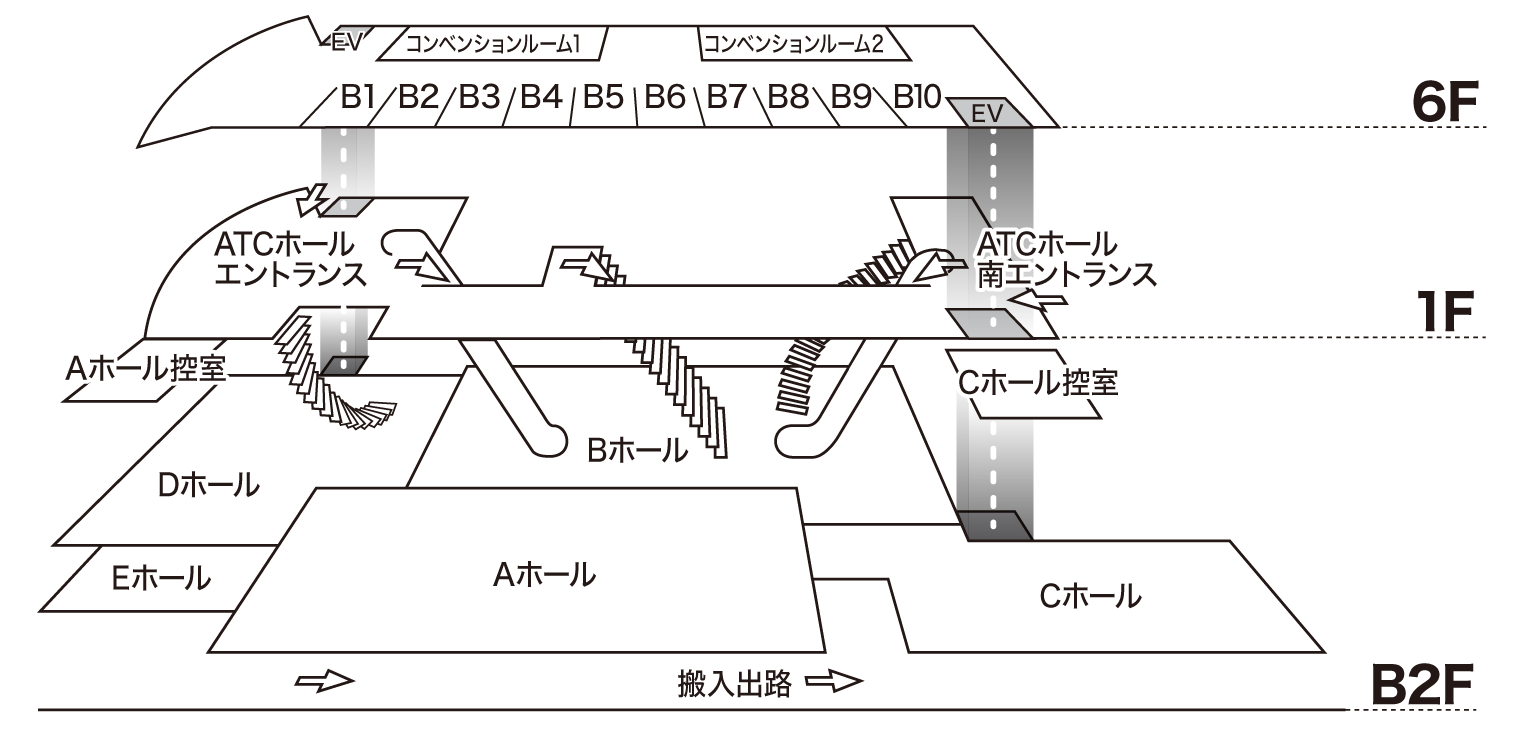 EV
コンベンションルーム1
コンベンションルーム2
B1 B2 B3 B4 B5 B6 B7 B8 B9 B10
EV
6F

ATCホール
エントランス

ATCホール
南エントランス
1F

Aホール控室
Cホール控室
Bホール
Dホール
Eホール
Aホール
Cホール

搬入出路
B2F